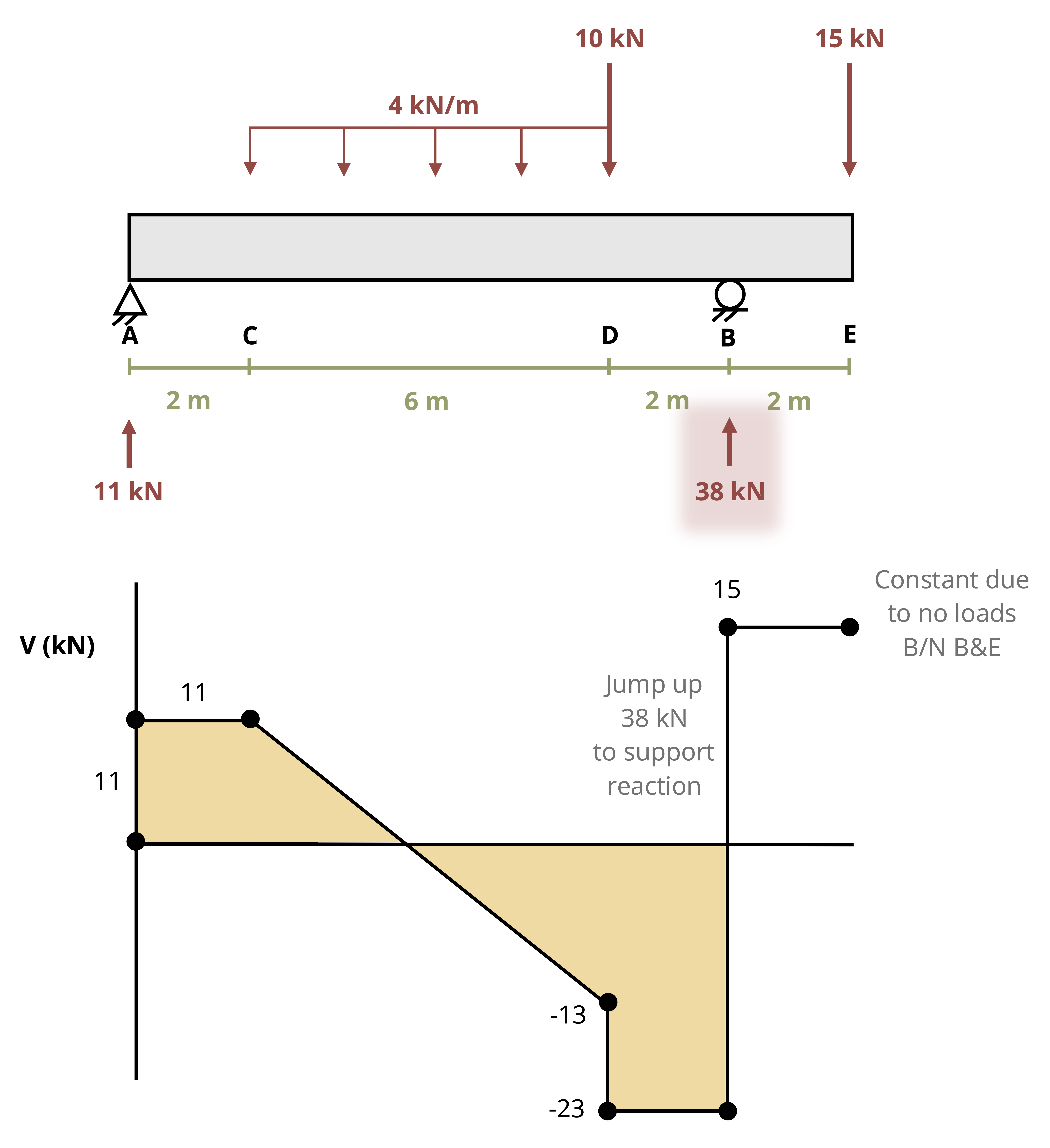 10 kN
15 kN
4 kN/m
A
C
D
B
E
2 m
6 m
2 m
2 m
11 kN
38 kN

V (kN)
11
11
15
Constant due to no loads B/N B&E
Jump up 38 kN to support reaction
-13
-23